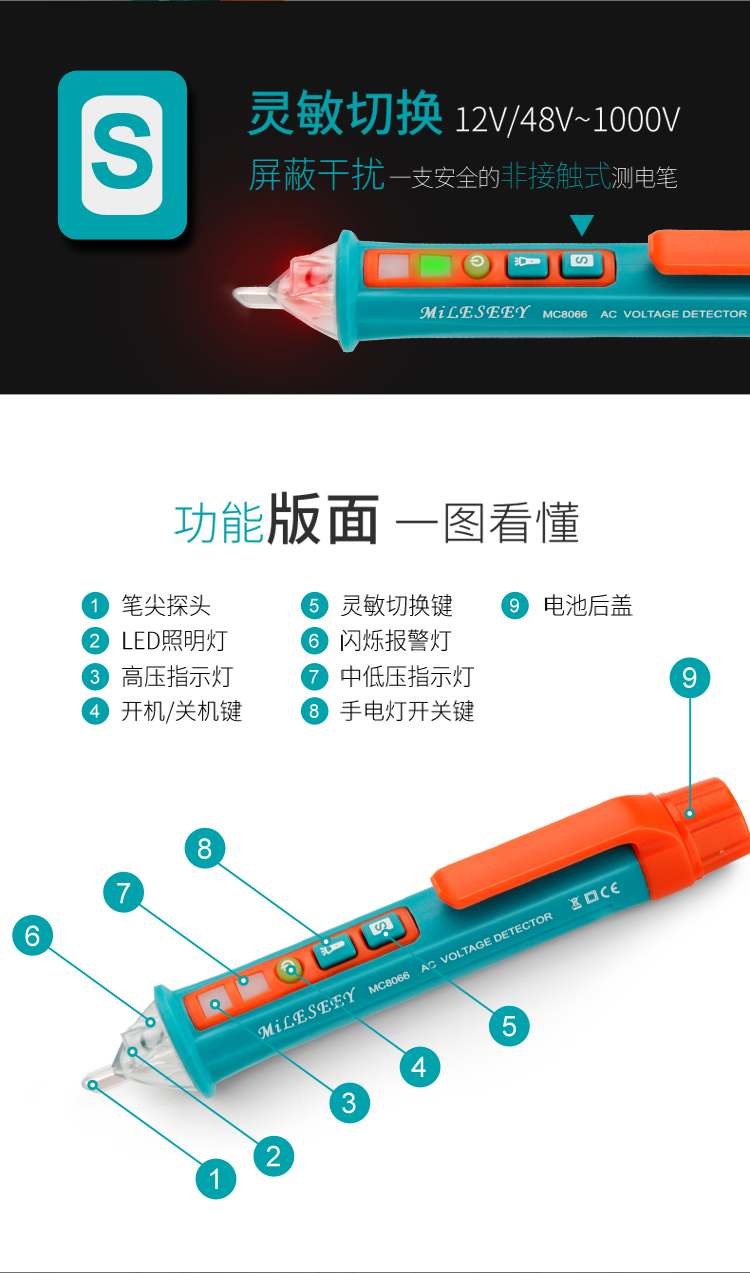 S

灵敏切换 12V/48V~1000V

屏蔽干扰 一支安全的非接触式测电笔

S

MiLESEEY MC8066 AC VOLTAGE DETECTOR

功能版面 一图看懂

1 笔尖探头
2 LED照明灯
3 高压指示灯
4 开机/关机键
5 灵敏切换键
6 闪烁报警灯
7 中低压指示灯
8 手电灯开关键
9 电池后盖

9
8
7
6
S
MiLESEEY MC8066 AC VOLTAGE DETECTOR
CE
5
4
3
2
1